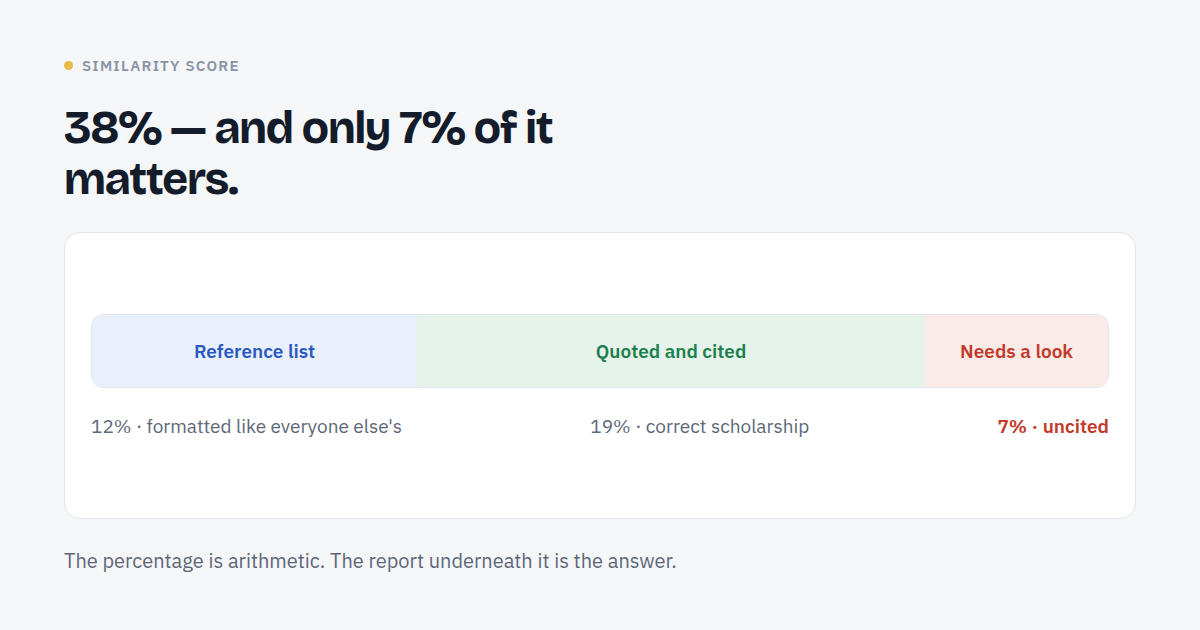 SIMILARITY SCORE

38% — and only 7% of it matters.

Reference list

Quoted and cited

Needs a look

12% · formatted like everyone else's

19% · correct scholarship

7% · uncited

The percentage is arithmetic. The report underneath it is the answer.